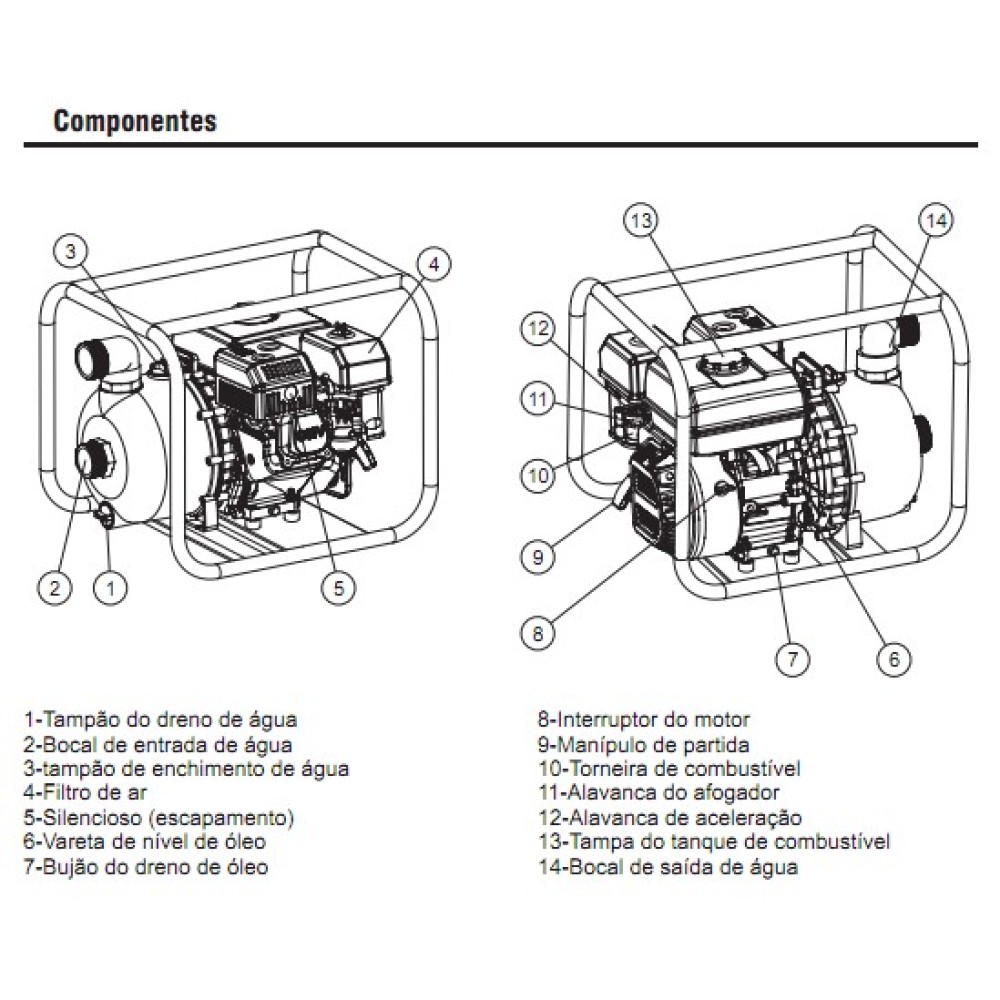 Componentes

3
4
2
1
5
13
14
12
11
10
9
8
7
6

1-Tampão do dreno de água
2-Bocal de entrada de água
3-tampão de enchimento de água
4-Filtro de ar
5-Silencioso (escapamento)
6-Vareta de nível de óleo
7-Bujão do dreno de óleo

8-Interruptor do motor
9-Manípulo de partida
10-Torneira de combustível
11-Alavanca do afogador
12-Alavanca de aceleração
13-Tampa do tanque de combustível
14-Bocal de saída de água